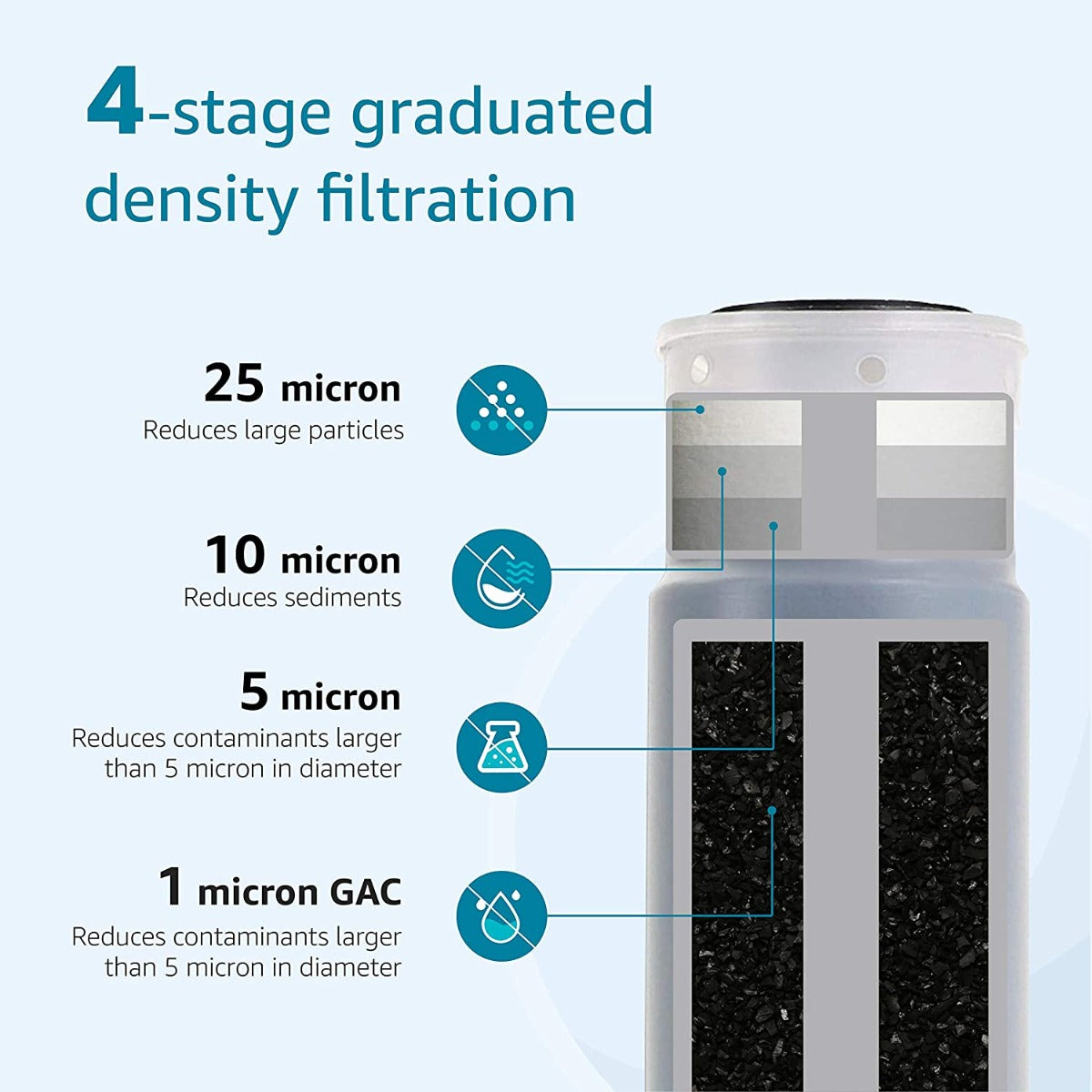 4-stage graduated density filtration

25 micron
Reduces large particles

10 micron
Reduces sediments

5 micron
Reduces contaminants larger than 5 micron in diameter

1 micron GAC
Reduces contaminants larger than 5 micron in diameter