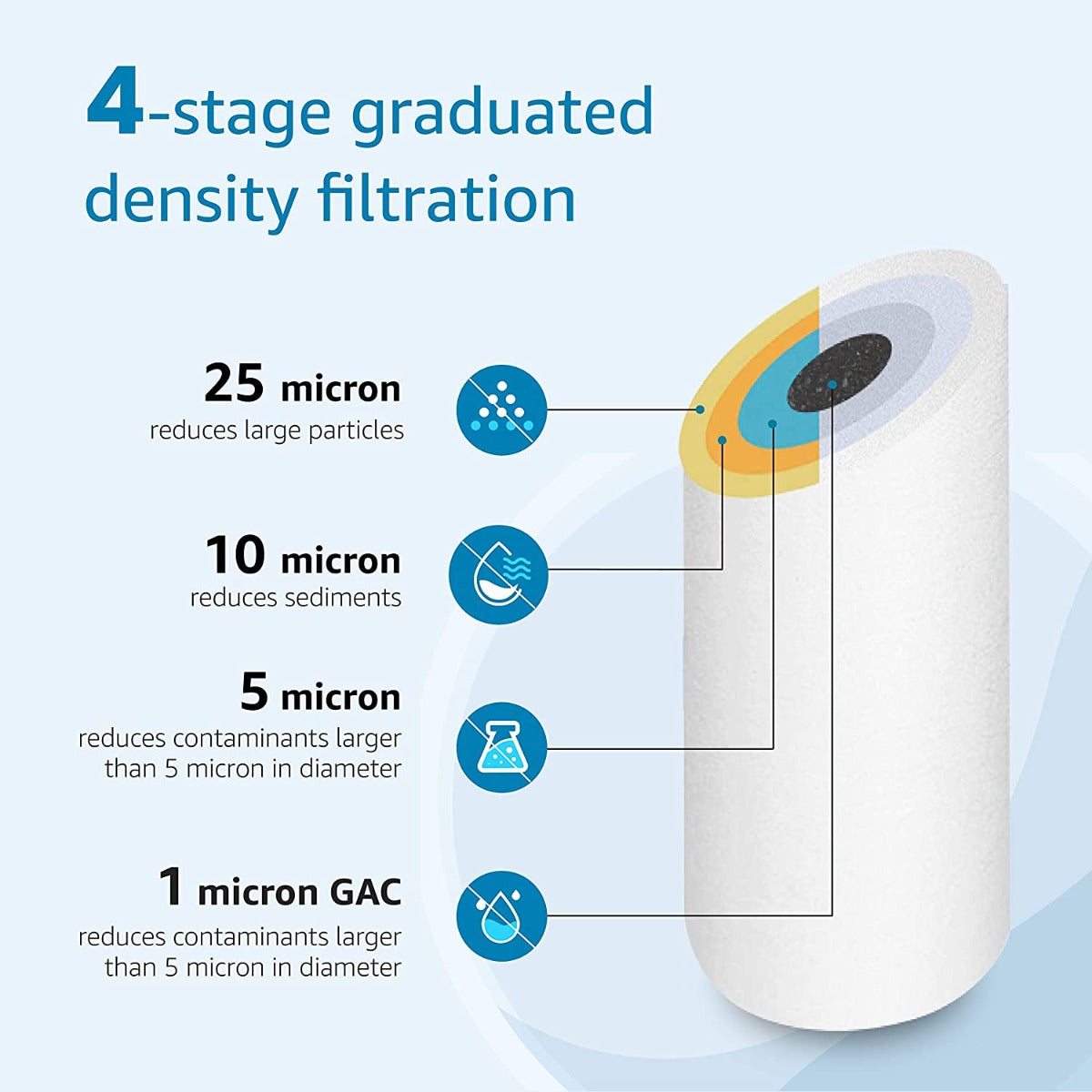 4-stage graduated density filtration

25 micron
reduces large particles

10 micron
reduces sediments

5 micron
reduces contaminants larger than 5 micron in diameter

1 micron GAC
reduces contaminants larger than 5 micron in diameter